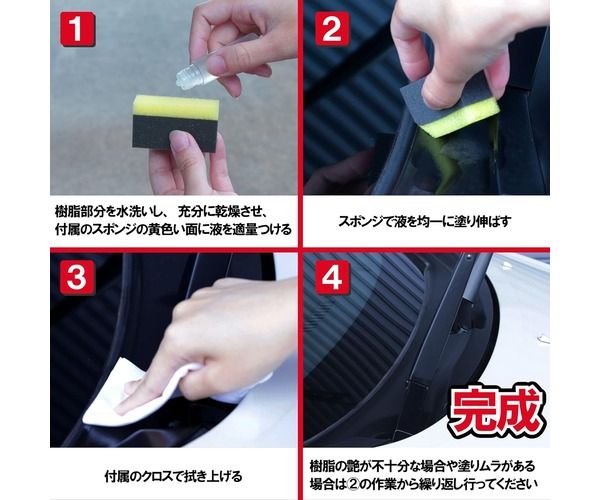 1

樹脂部分を水洗いし、 充分に乾燥させ、付属のスポンジの黄色い面に液を適量つける

2

スポンジで液を均一に塗り伸ばす

3

付属のクロスで拭き上げる

4

完成

樹脂の艶が不十分な場合や塗りムラがある場合は②の作業から繰り返し行ってください